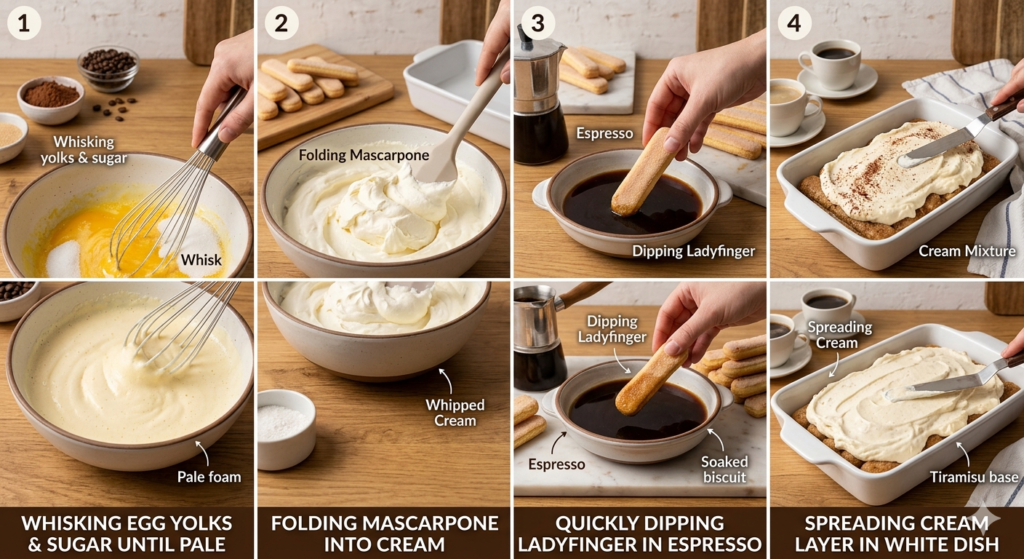 1

Whisking yolks & sugar

Whisk

Pale foam

WHISKING EGG YOLKS & SUGAR UNTIL PALE

2

Folding Mascarpone

Whipped Cream

FOLDING MASCARPONE INTO CREAM

3

Espresso

Dipping Ladyfinger

Dipping Ladyfinger

Espresso

Soaked biscuit

QUICKLY DIPPING LADYFINGER IN ESPRESSO

4

Cream Mixture

Spreading Cream

Tiramisu base

SPREADING CREAM LAYER IN WHITE DISH