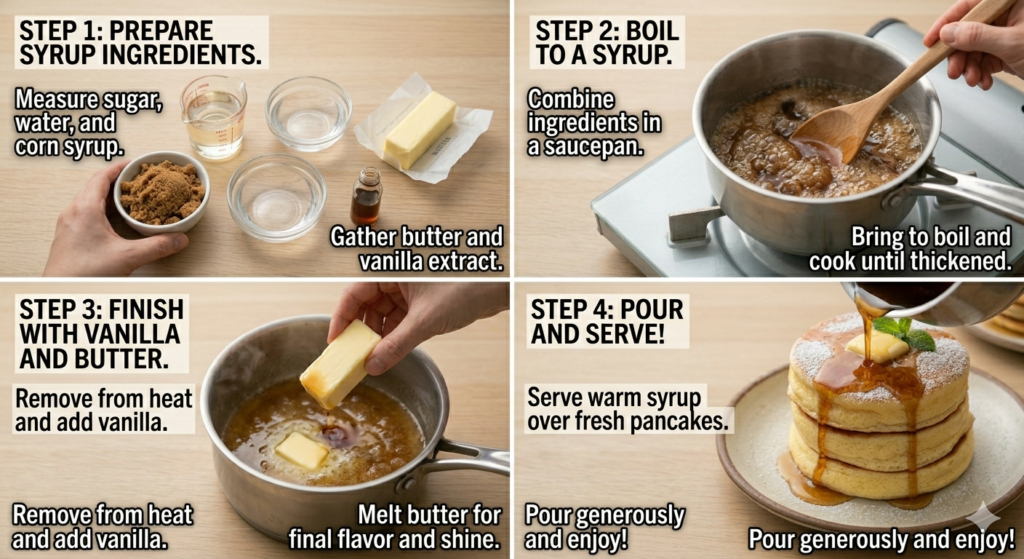 STEP 1: PREPARE SYRUP INGREDIENTS.

Measure sugar, water, and corn syrup.

Gather butter and vanilla extract.

STEP 2: BOIL TO A SYRUP.

Combine ingredients in a saucepan.

Bring to boil and cook until thickened.

STEP 3: FINISH WITH VANILLA AND BUTTER.

Remove from heat and add vanilla.

Remove from heat and add vanilla.

Melt butter for final flavor and shine.

STEP 4: POUR AND SERVE!

Serve warm syrup over fresh pancakes.

Pour generously and enjoy!

Pour generously and enjoy!